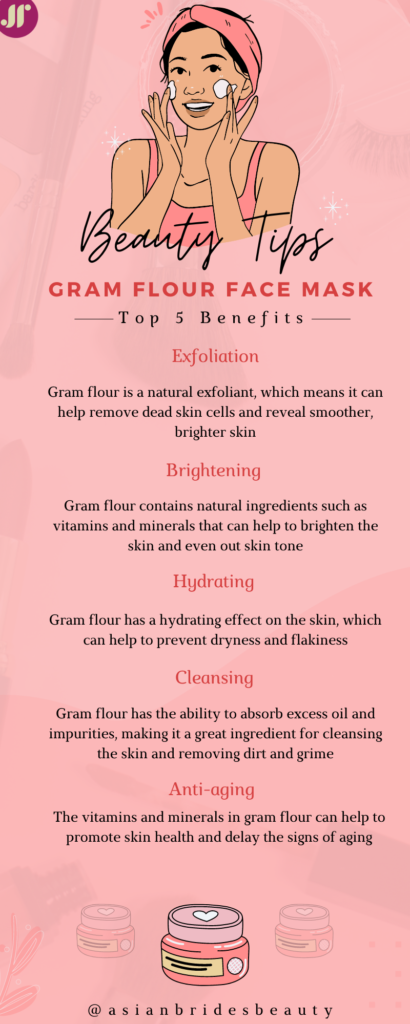 Beauty Tips

GRAM FLOUR FACE MASK

Top 5 Benefits

Exfoliation

Gram flour is a natural exfoliant, which means it can help remove dead skin cells and reveal smoother, brighter skin

Brightening

Gram flour contains natural ingredients such as vitamins and minerals that can help to brighten the skin and even out skin tone

Hydrating

Gram flour has a hydrating effect on the skin, which can help to prevent dryness and flakiness

Cleansing

Gram flour has the ability to absorb excess oil and impurities, making it a great ingredient for cleansing the skin and removing dirt and grime

Anti-aging

The vitamins and minerals in gram flour can help to promote skin health and delay the signs of aging

@asianbridesbeauty